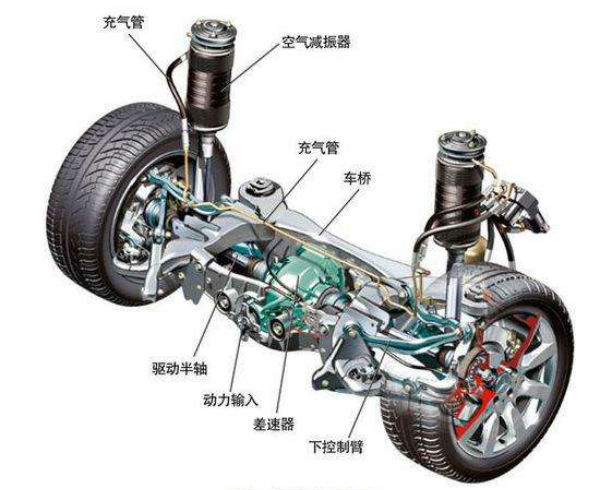 充气管
空气减振器
充气管
车桥
驱动半轴
动力输入
差速器
下控制臂